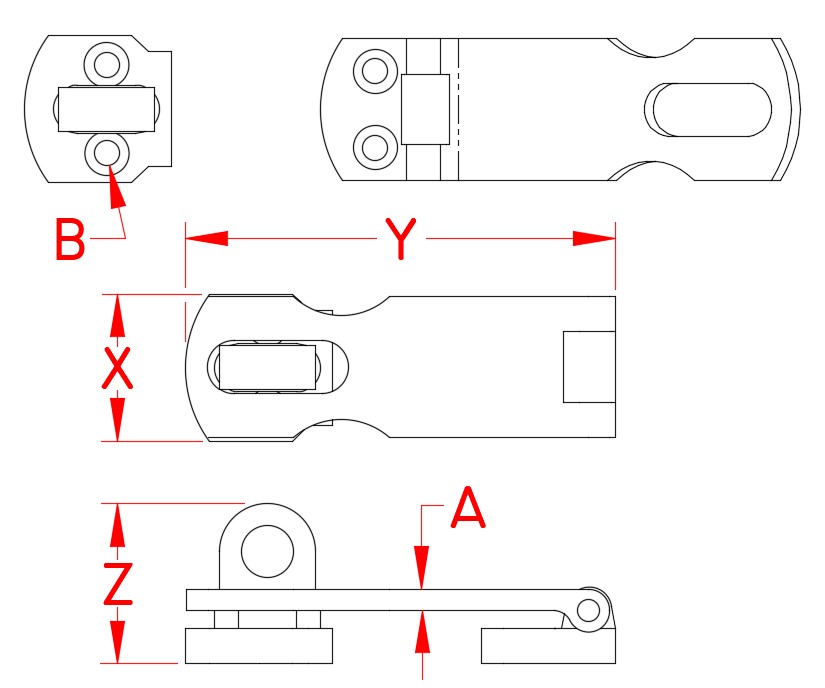 B
Y
X
A
Z